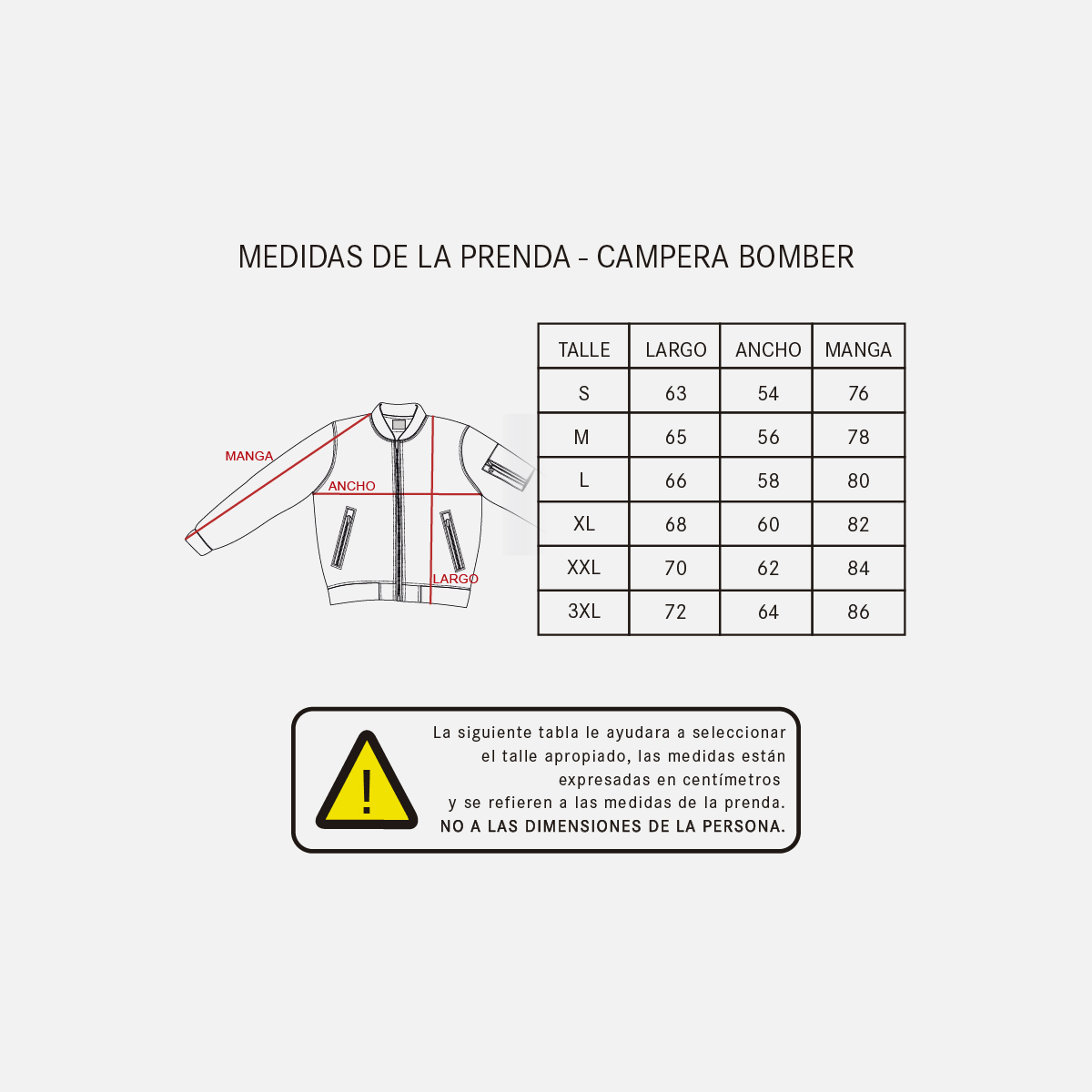 MEDIDAS DE LA PRENDA - CAMPERA BOMBER

MANGA
ANCHO
LARGO

| TALLE | LARGO | ANCHO | MANGA |
|---|---|---|---|
| S | 63 | 54 | 76 |
| M | 65 | 56 | 78 |
| L | 66 | 58 | 80 |
| XL | 68 | 60 | 82 |
| XXL | 70 | 62 | 84 |
| 3XL | 72 | 64 | 86 |

!

La siguiente tabla le ayudara a seleccionar el talle apropiado, las medidas están expresadas en centímetros y se refieren a las medidas de la prenda. NO A LAS DIMENSIONES DE LA PERSONA.